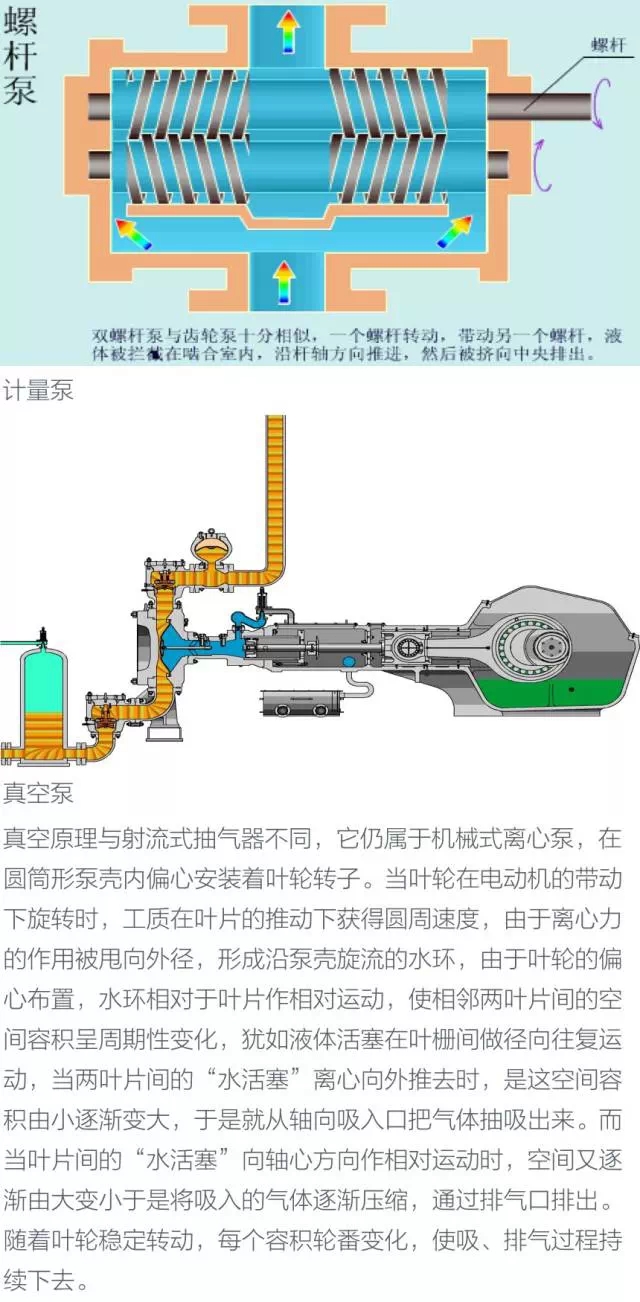 螺杆泵

螺杆

双螺杆泵与齿轮泵十分相似，一个螺杆转动，带动另一个螺杆，液体被拦截在啮合室内，沿杆轴方向推进，然后被挤向中央排出。

计量泵

真空泵

真空原理与射流式抽气器不同，它仍属于机械式离心泵，在圆筒形泵壳内偏心安装着叶轮转子。当叶轮在电动机的带动下旋转时，工质在叶片的推动下获得圆周速度，由于离心力的作用被甩向外径，形成沿泵壳旋流的水环，由于叶轮的偏心布置，水环相对于叶片作相对运动，使相邻两叶片间的空间容积呈周期性变化，犹如液体活塞在叶栅间做径向往复运动，当两叶片间的“水活塞”离心向外推去时，是这空间容积由小逐渐变大，于是就从轴向吸入口把气体抽吸出来。而当叶片间的“水活塞”向轴心方向作相对运动时，空间又逐渐由大变小于是将吸入的气体逐渐压缩，通过排气口排出。随着叶轮稳定转动，每个容积轮番变化，使吸、排气过程持续下去。